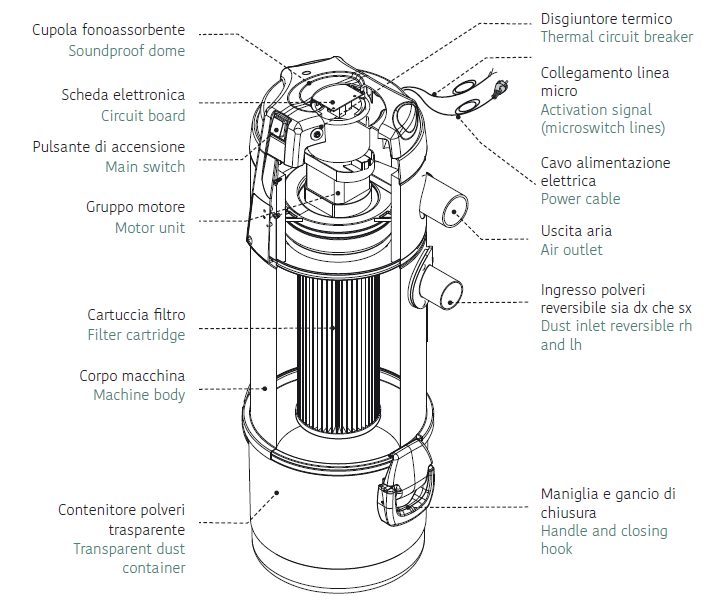 Cupola fonoassorbente
Soundproof dome

Scheda elettronica
Circuit board

Pulsante di accensione
Main switch

Gruppo motore
Motor unit

Cartuccia filtro
Filter cartridge

Corpo macchina
Machine body

Contenitore polveri trasparente
Transparent dust container

Disgiuntore termico
Thermal circuit breaker

Collegamento linea micro
Activation signal (microswitch lines)

Cavo alimentazione elettrica
Power cable

Uscita aria
Air outlet

Ingresso polveri reversibile sia dx che sx
Dust inlet reversible rh and lh

Maniglia e gancio di chiusura
Handle and closing hook